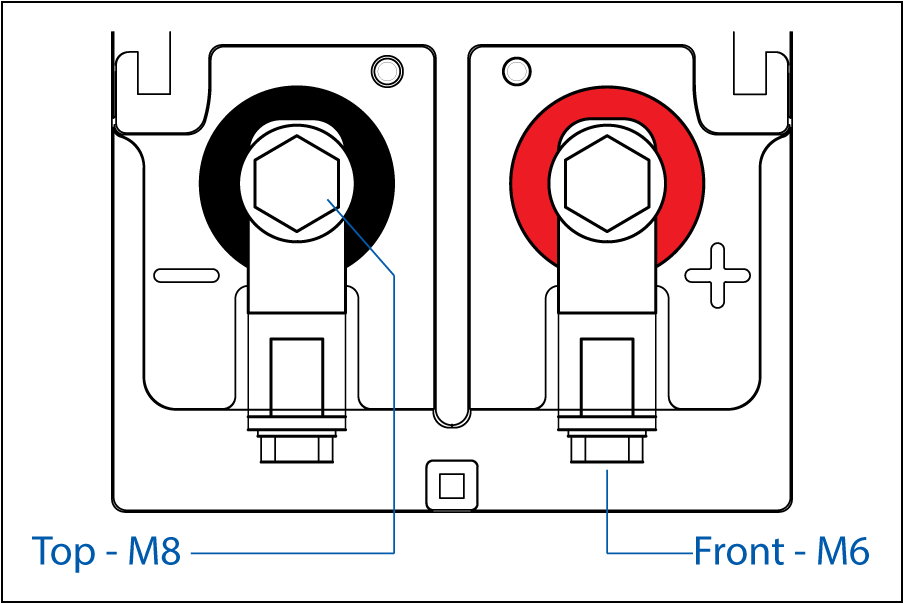 Top - M8

Front - M6