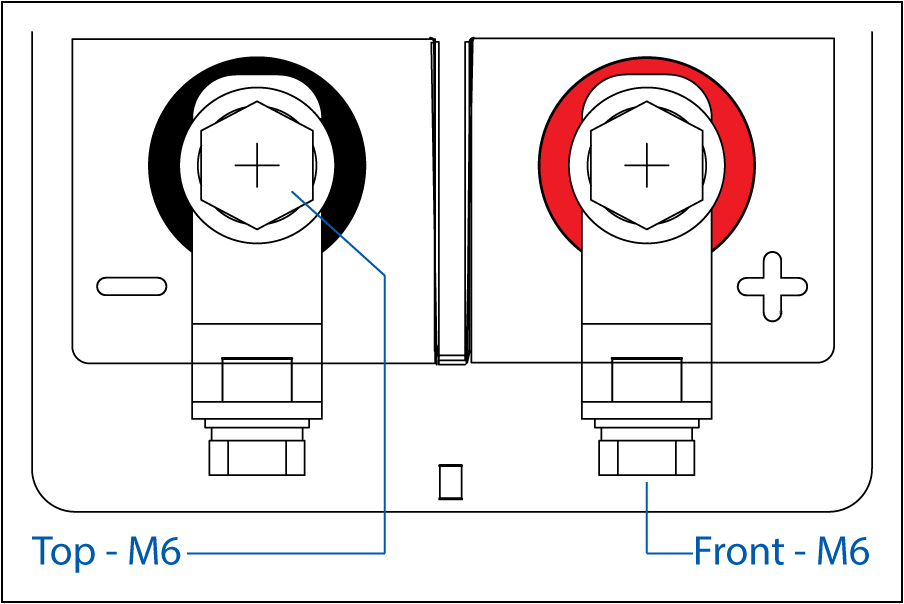 Top - M6
Front - M6